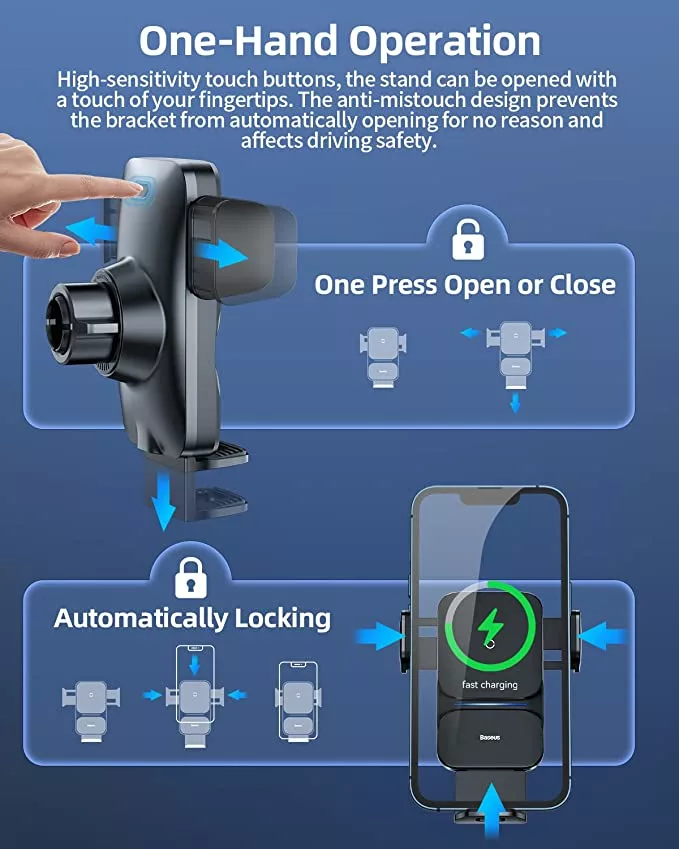 One-Hand Operation

High-sensitivity touch buttons, the stand can be opened with a touch of your fingertips. The anti-mistouch design prevents the bracket from automatically opening for no reason and affects driving safety.

One Press Open or Close

Automatically Locking

fast charging

Baseus